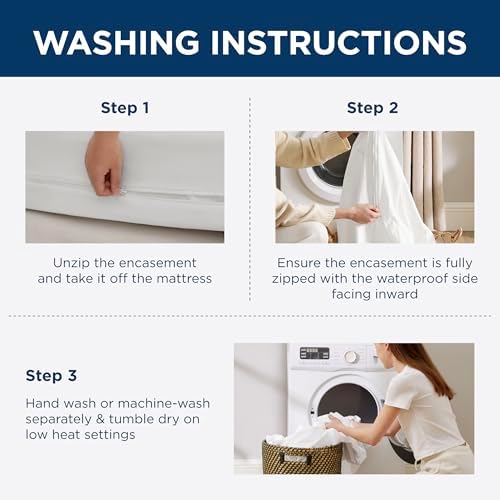 WASHING INSTRUCTIONS

Step 1

Unzip the encasement and take it off the mattress

Step 2

Ensure the encasement is fully zipped with the waterproof side facing inward

Step 3

Hand wash or machine-wash separately & tumble dry on low heat settings