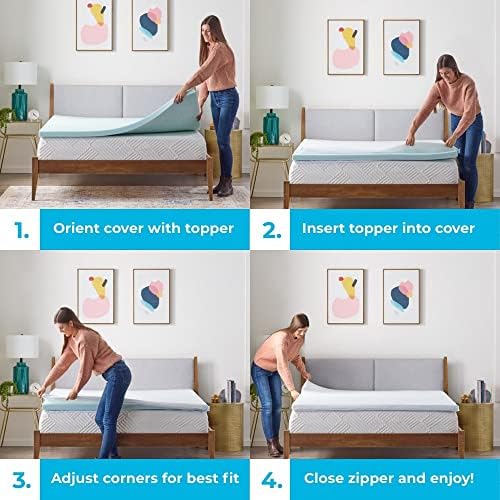 1. Orient cover with topper

2. Insert topper into cover

3. Adjust corners for best fit

4. Close zipper and enjoy!