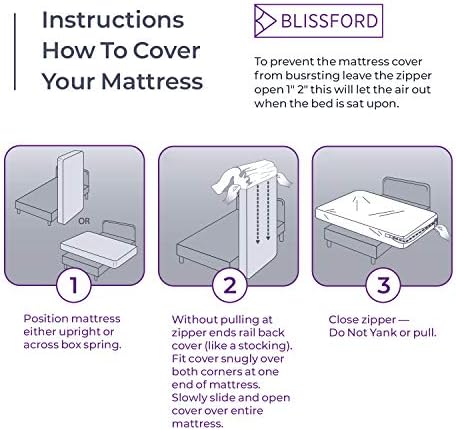 Instructions How To Cover Your Mattress

BLISSFORD

To prevent the mattress cover from busrsting leave the zipper open 1" 2" this will let the air out when the bed is sat upon.

OR

1

Position mattress either upright or across box spring.

2

Without pulling at zipper ends rail back cover (like a stocking). Fit cover snugly over both corners at one end of mattress. Slowly slide and open cover over entire mattress.

3

Close zipper — Do Not Yank or pull.